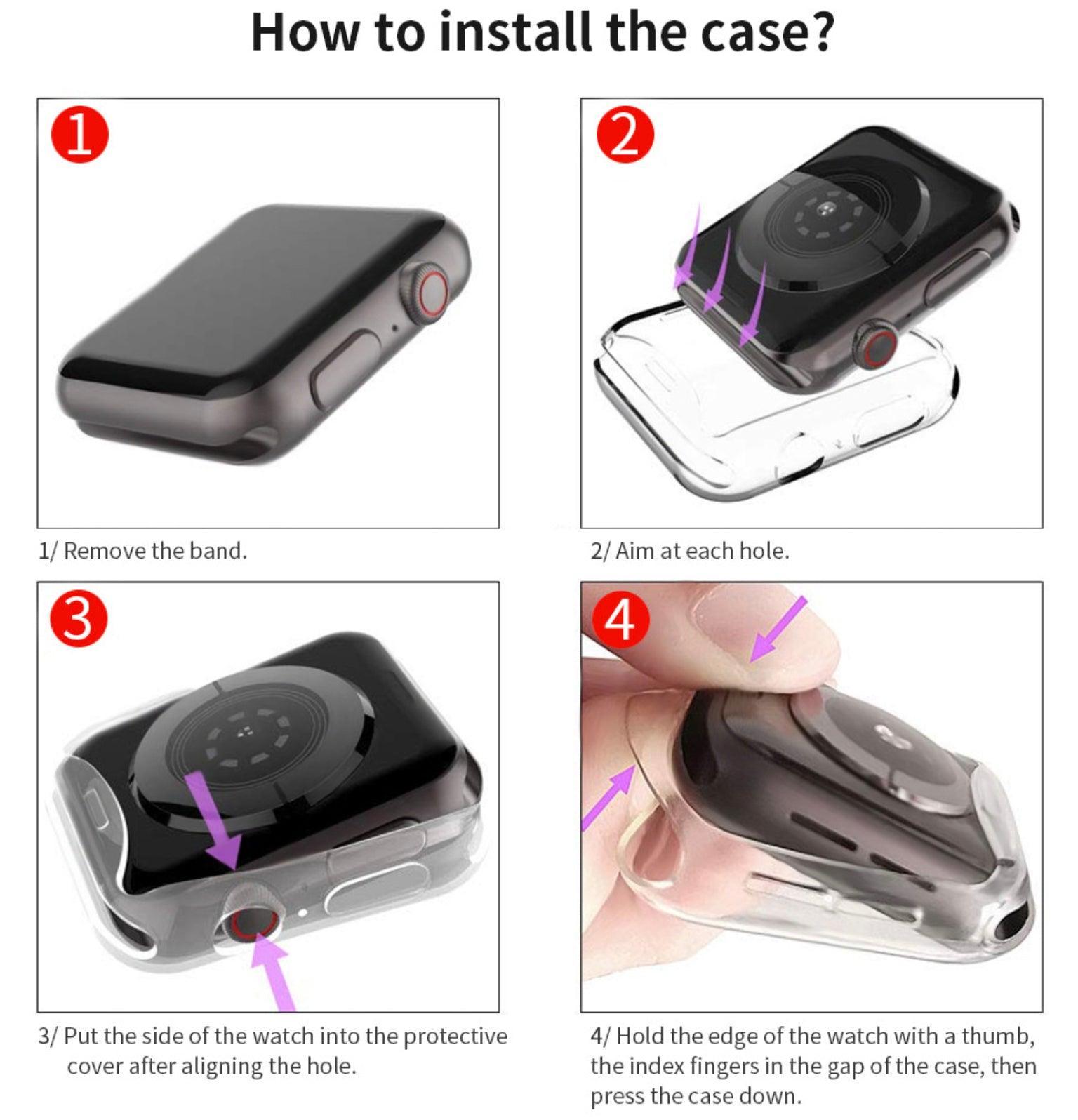 How to install the case?

1

1/ Remove the band.

2

2/ Aim at each hole.

3

3/ Put the side of the watch into the protective cover after aligning the hole.

4

4/ Hold the edge of the watch with a thumb, the index fingers in the gap of the case, then press the case down.