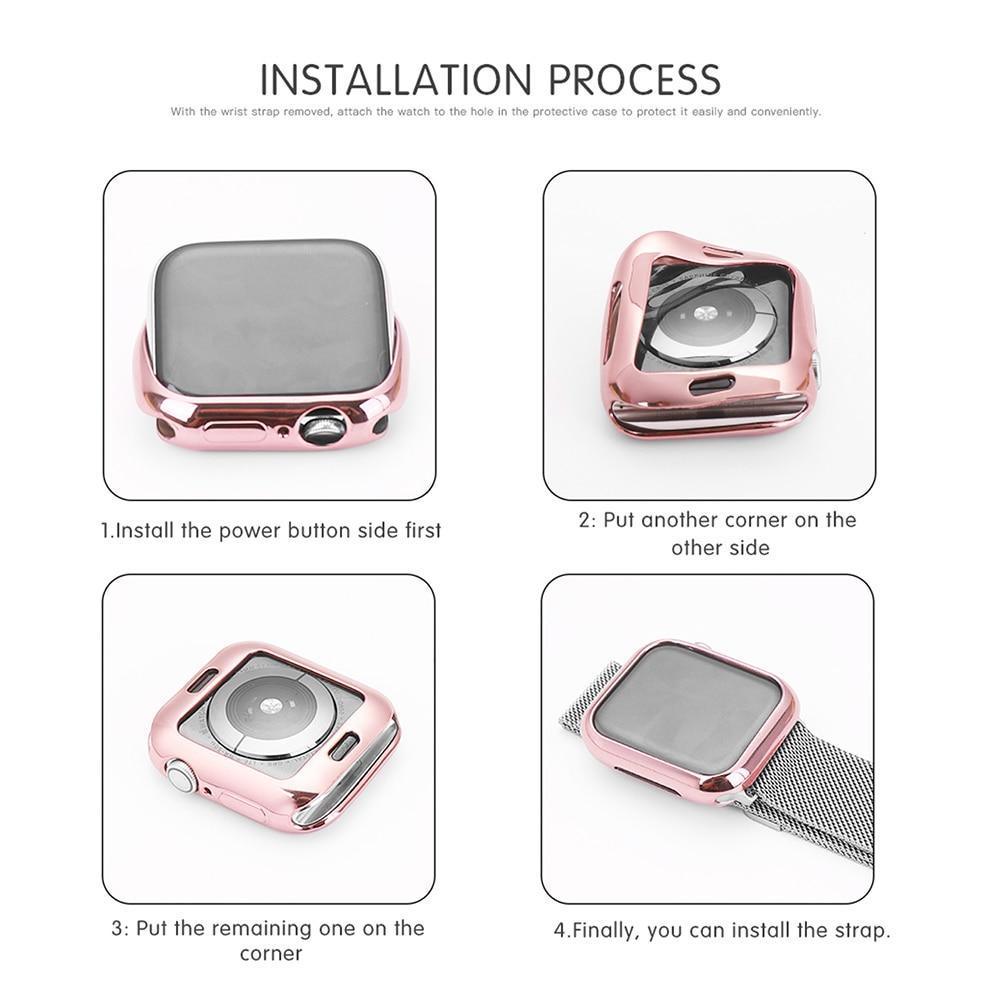 INSTALLATION PROCESS

With the wrist strap removed, attach the watch to the hole in the protective case to protect it easily and conveniently.

1.Install the power button side first

2: Put another corner on the other side

3: Put the remaining one on the corner

4.Finally, you can install the strap.