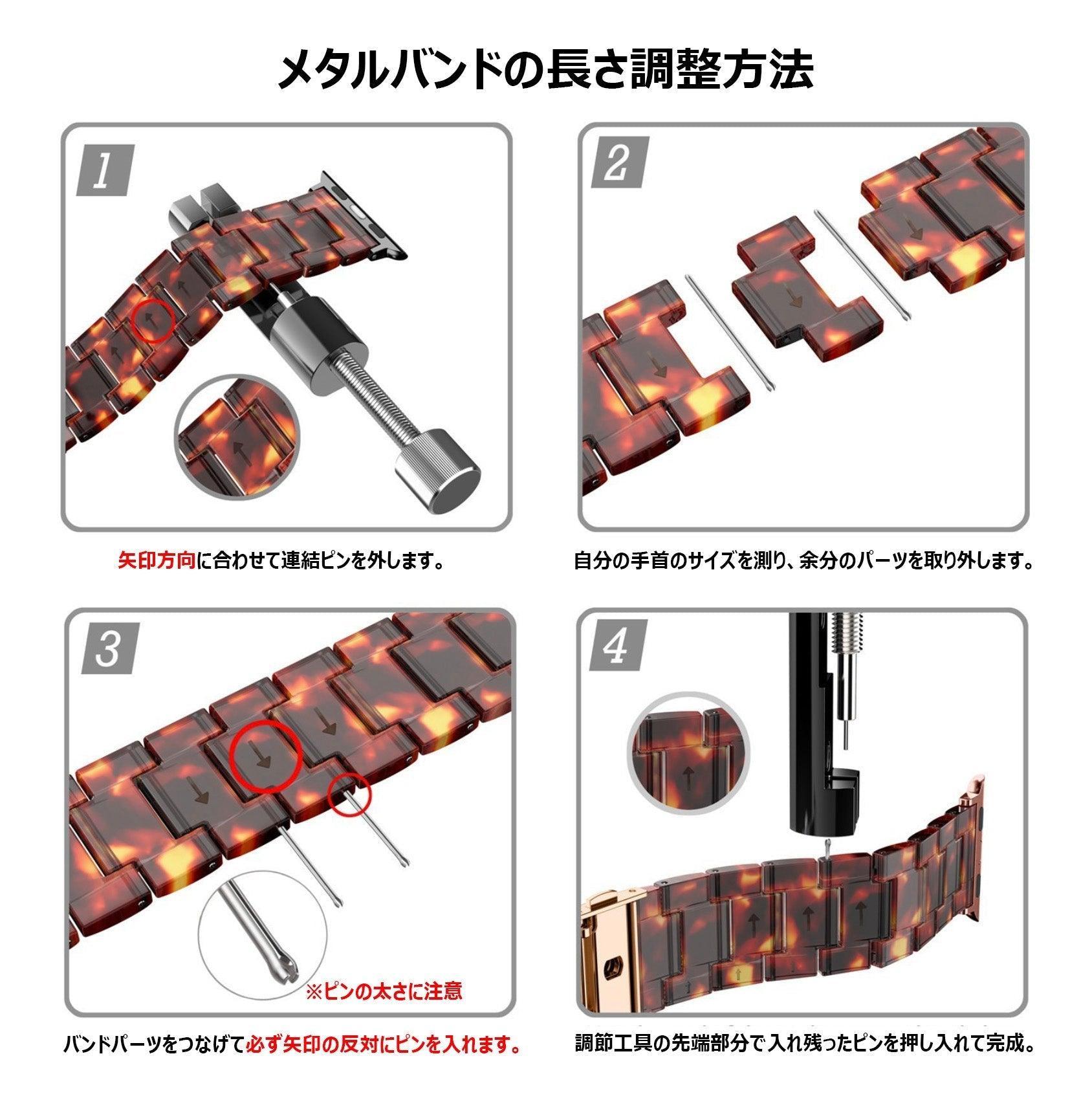 メタルバンドの長さ調整方法

1

矢印方向に合わせて連結ピンを外します。

2

自分の手首のサイズを測り、余分のパーツを取り外します。

3

※ピンの太さに注意

バンドパーツをつなげて必ず矢印の反対にピンを入れます。

4

調節工具の先端部分で入れ残ったピンを押し入れて完成。